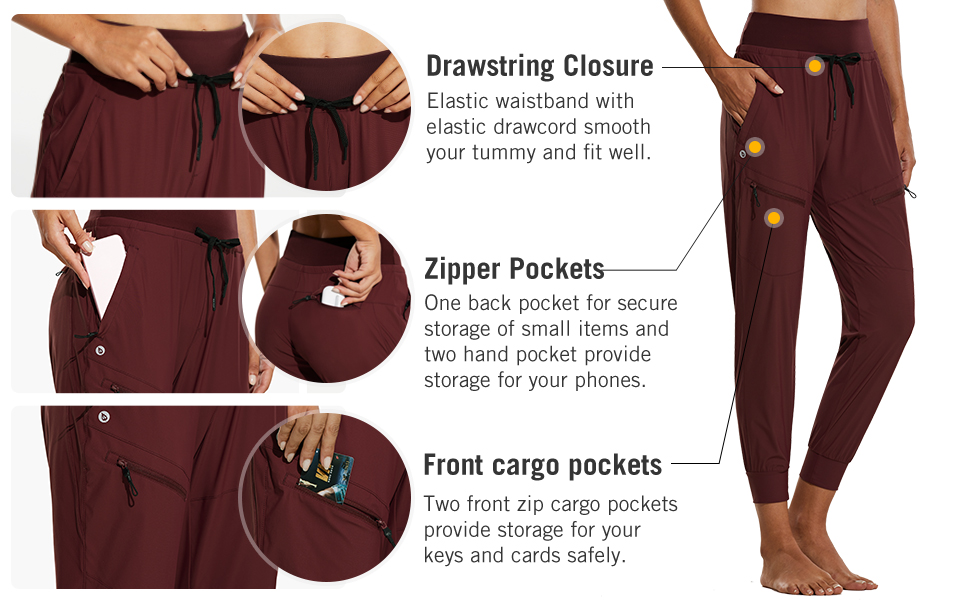 Drawstring Closure
Elastic waistband with elastic drawcord smooth your tummy and fit well.

Zipper Pockets
One back pocket for secure storage of small items and two hand pocket provide storage for your phones.

Front cargo pockets
Two front zip cargo pockets provide storage for your keys and cards safely.