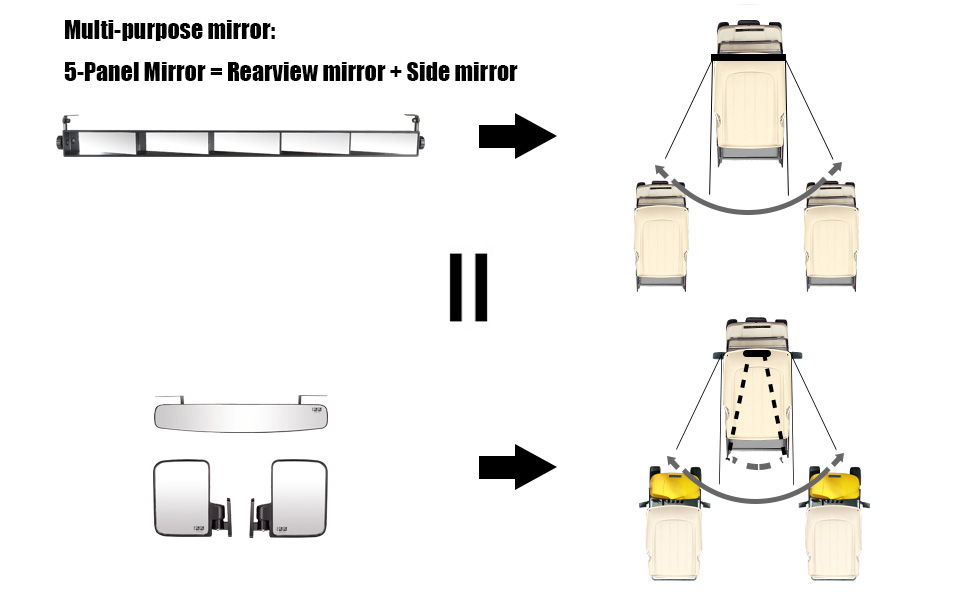 Multi-purpose mirror:

5-Panel Mirror = Rearview mirror + Side mirror