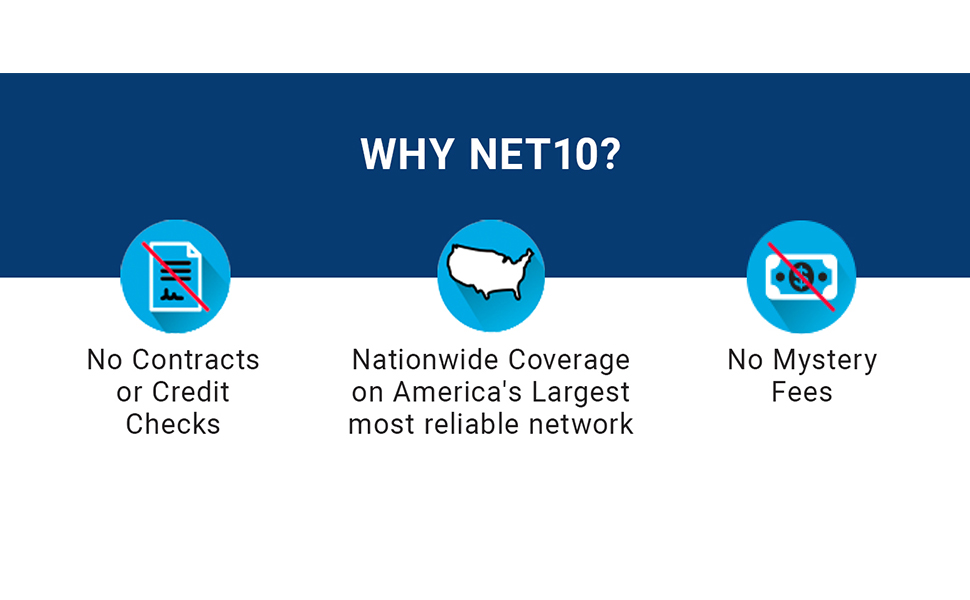 WHY NET10?

No Contracts or Credit Checks

Nationwide Coverage on America's Largest most reliable network

No Mystery Fees