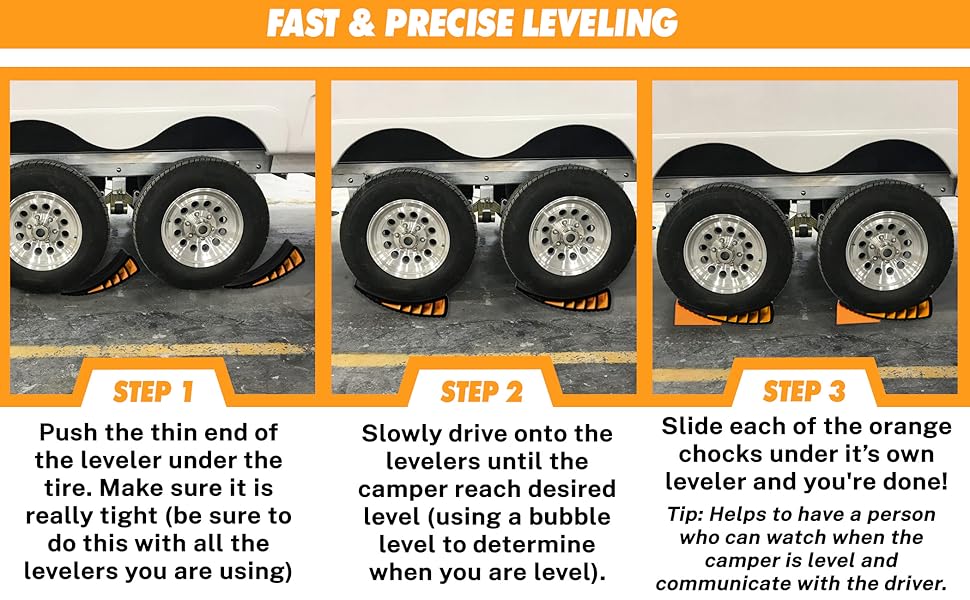 FAST & PRECISE LEVELING

STEP 1

Push the thin end of the leveler under the tire. Make sure it is really tight (be sure to do this with all the levelers you are using)

STEP 2

Slowly drive onto the levelers until the camper reach desired level (using a bubble level to determine when you are level).

STEP 3

Slide each of the orange chocks under it's own leveler and you're done!

Tip: Helps to have a person who can watch when the camper is level and communicate with the driver.