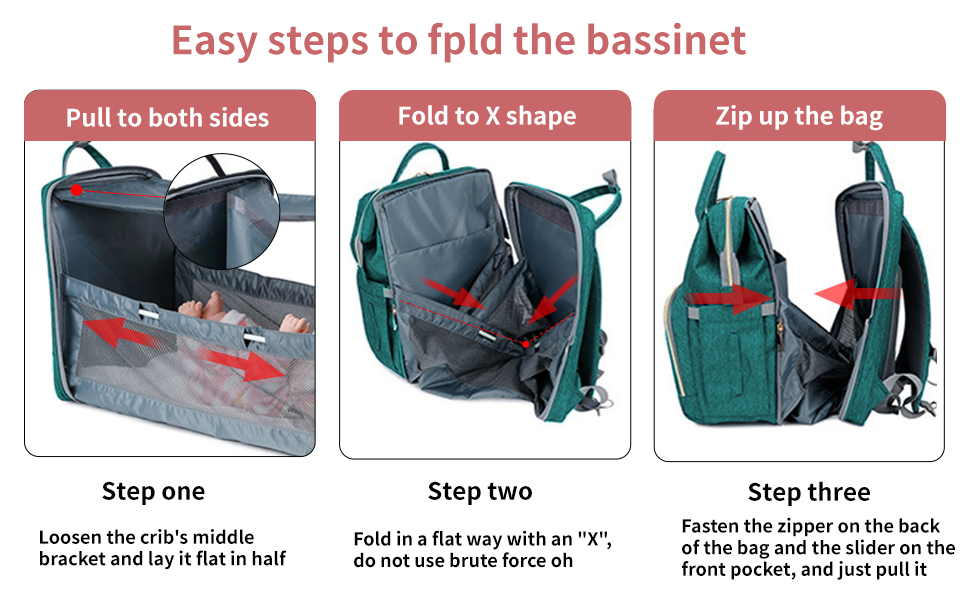 Easy steps to fpld the bassinet

Pull to both sides

Step one

Loosen the crib's middle bracket and lay it flat in half

Fold to X shape

Step two

Fold in a flat way with an "X", do not use brute force oh

Zip up the bag

Step three

Fasten the zipper on the back of the bag and the slider on the front pocket, and just pull it