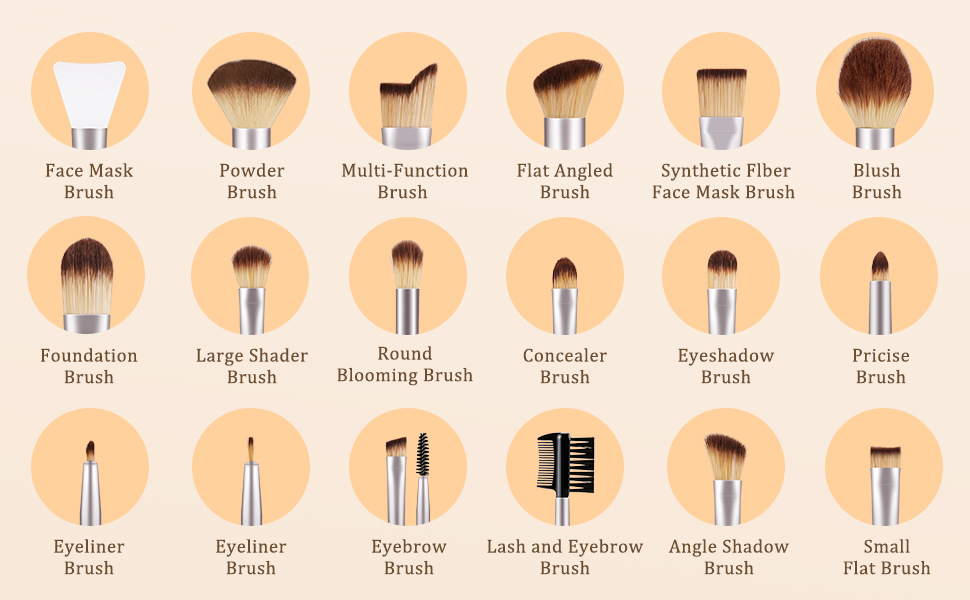 Face Mask Brush

Powder Brush

Multi-Function Brush

Flat Angled Brush

Synthetic Flber Face Mask Brush

Blush Brush

Foundation Brush

Large Shader Brush

Round Blooming Brush

Concealer Brush

Eyeshadow Brush

Pricise Brush

Eyeliner Brush

Eyeliner Brush

Eyebrow Brush

Lash and Eyebrow Brush

Angle Shadow Brush

Small Flat Brush