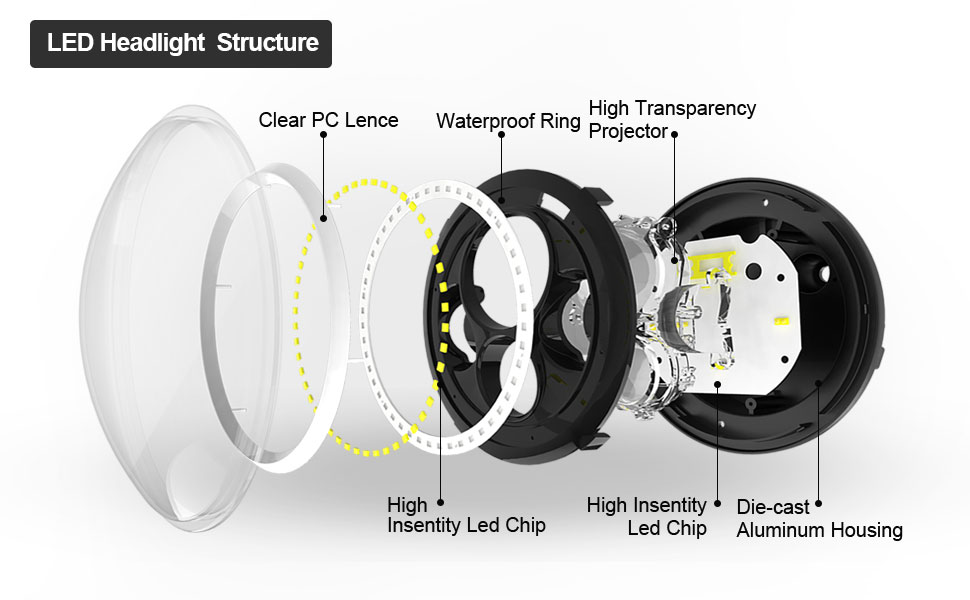 LED Headlight Structure

Clear PC Lence

Waterproof Ring

High Transparency Projector

High Insentity Led Chip

High Insentity Led Chip

Die-cast Aluminum Housing