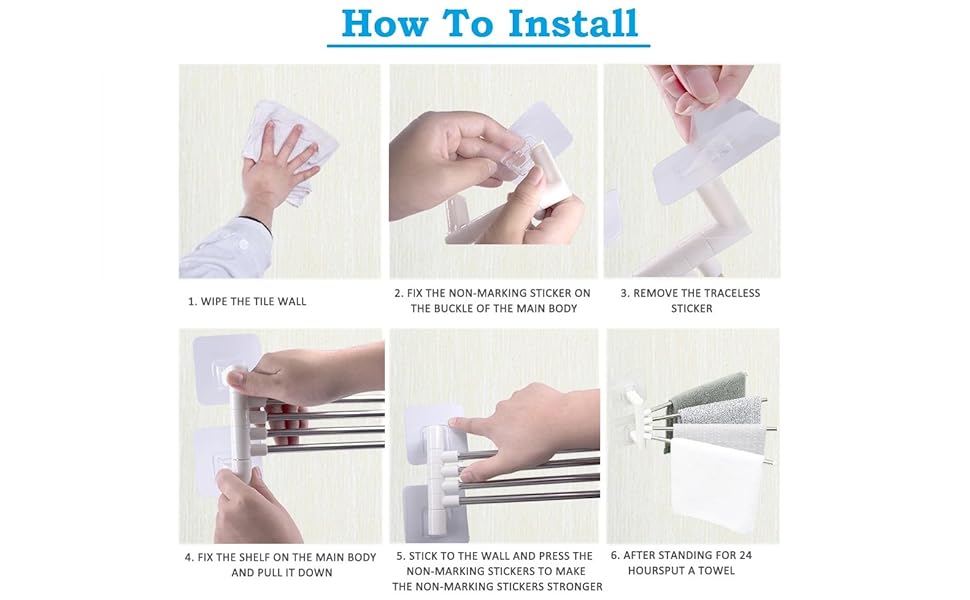 How To Install

1. WIPE THE TILE WALL

2. FIX THE NON-MARKING STICKER ON THE BUCKLE OF THE MAIN BODY

3. REMOVE THE TRACELESS STICKER

4. FIX THE SHELF ON THE MAIN BODY AND PULL IT DOWN

5. STICK TO THE WALL AND PRESS THE NON-MARKING STICKERS TO MAKE THE NON-MARKING STICKERS STRONGER

6. AFTER STANDING FOR 24 HOURSPUT A TOWEL