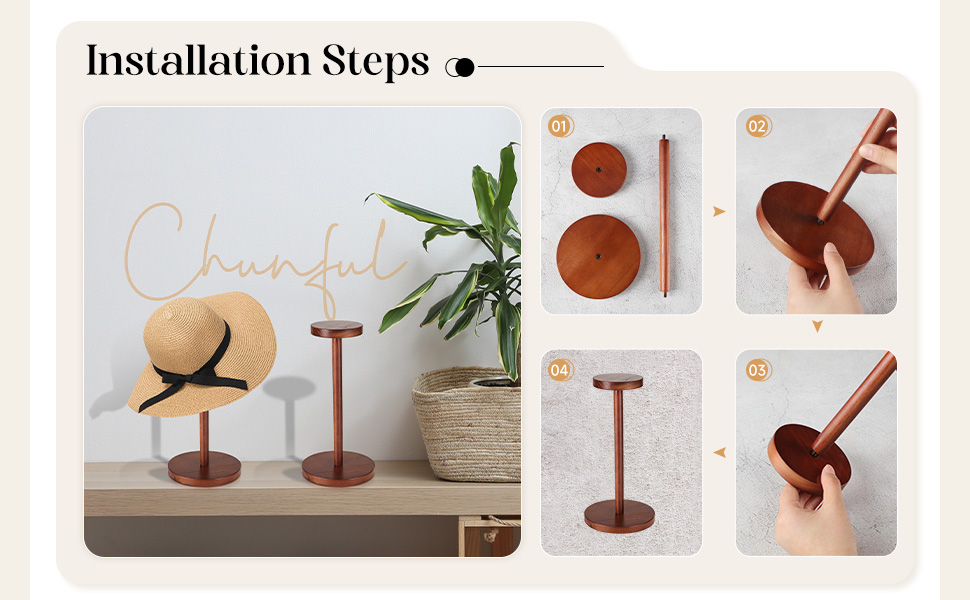 Installation Steps

Chunful

01

02

03

04