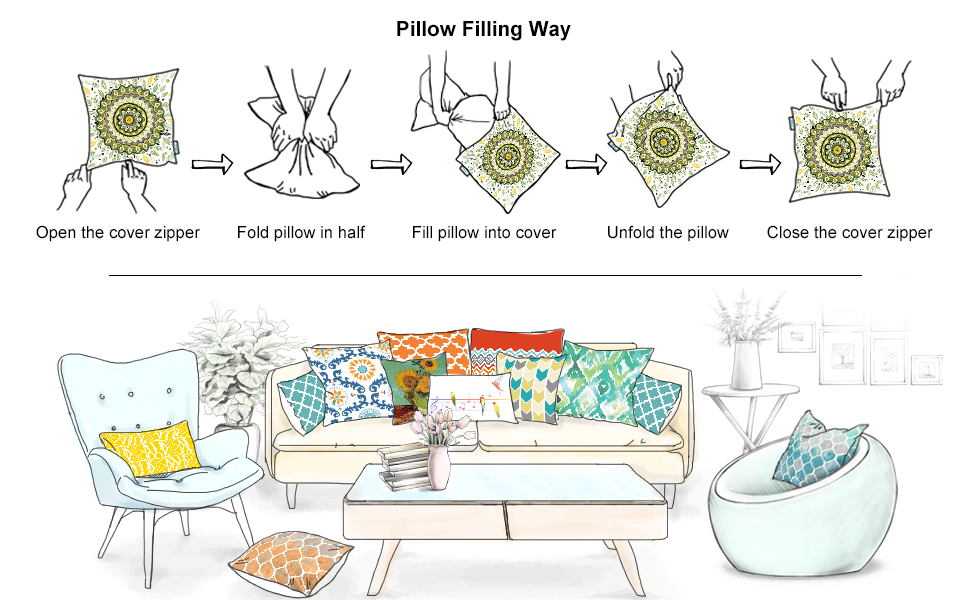 Pillow Filling Way

Open the cover zipper

Fold pillow in half

Fill pillow into cover

Unfold the pillow

Close the cover zipper