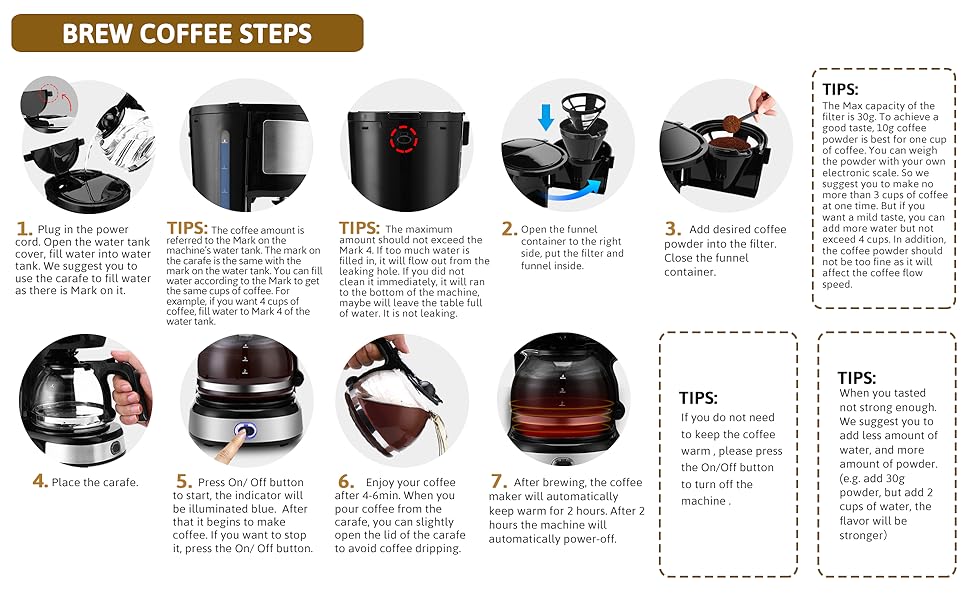 BREW COFFEE STEPS

1. Plug in the power cord. Open the water tank cover, fill water into water tank. We suggest you to use the carafe to fill water as there is Mark on it.

TIPS: The coffee amount is referred to the Mark on the machine's water tank. The mark on the carafe is the same with the mark on the water tank. You can fill water according to the Mark to get the same cups of coffee. For example, if you want 4 cups of coffee, fill water to Mark 4 of the water tank.

TIPS: The maximum amount should not exceed the Mark 4. If too much water is filled in, it will flow out from the leaking hole. If you did not clean it immediately, it will ran to the bottom of the machine, maybe will leave the table full of water. It is not leaking.

2. Open the funnel container to the right side, put the filter and funnel inside.

3. Add desired coffee powder into the filter. Close the funnel container.

TIPS:
The Max capacity of the filter is 30g. To achieve a good taste, 10g coffee powder is best for one cup of coffee. You can weigh the powder with your own electronic scale. So we suggest you to make no more than 3 cups of coffee at one time. But if you want a mild taste, you can add more water but not exceed 4 cups. In addition, the coffee powder should not be too fine as it will affect the coffee flow speed.

4. Place the carafe.

5. Press On/ Off button to start, the indicator will be illuminated blue. After that it begins to make coffee. If you want to stop it, press the On/ Off button.

6. Enjoy your coffee after 4-6min. When you pour coffee from the carafe, you can slightly open the lid of the carafe to avoid coffee dripping.

7. After brewing, the coffee maker will automatically keep warm for 2 hours. After 2 hours the machine will automatically power-off.

TIPS:
If you do not need to keep the coffee warm , please press the On/Off button to turn off the machine .

TIPS:
When you tasted not strong enough. We suggest you to add less amount of water, and more amount of powder. (e.g. add 30g powder, but add 2 cups of water, the flavor will be stronger)