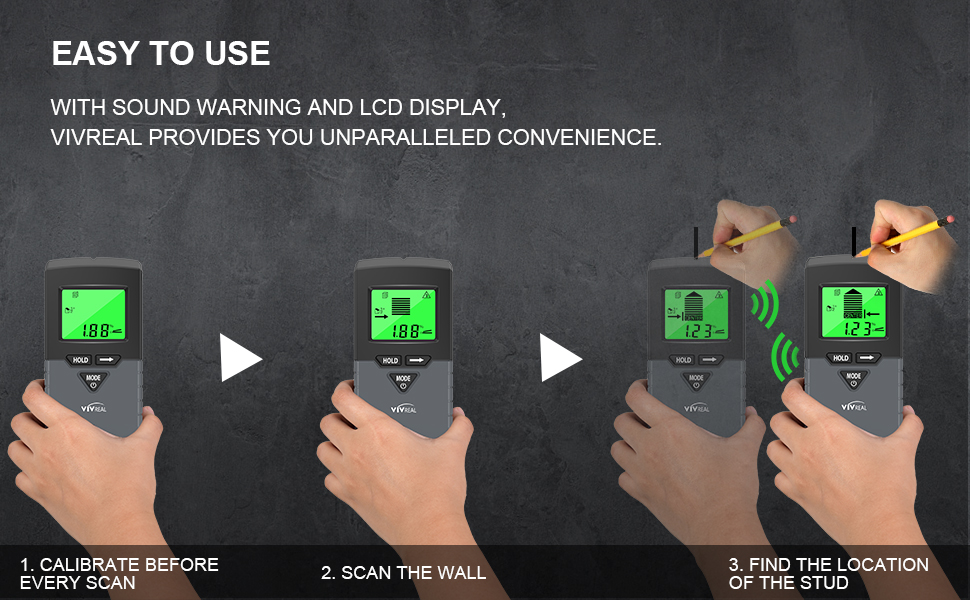 EASY TO USE

WITH SOUND WARNING AND LCD DISPLAY,
VIVREAL PROVIDES YOU UNPARALLELED CONVENIENCE.

1.88
HOLD
MODE
VIVREAL

1.88
HOLD
MODE
VIVREAL

1.23
HOLD
MODE
VIVREAL

1.23
HOLD
MODE
VIVREAL

1. CALIBRATE BEFORE EVERY SCAN

2. SCAN THE WALL

3. FIND THE LOCATION OF THE STUD