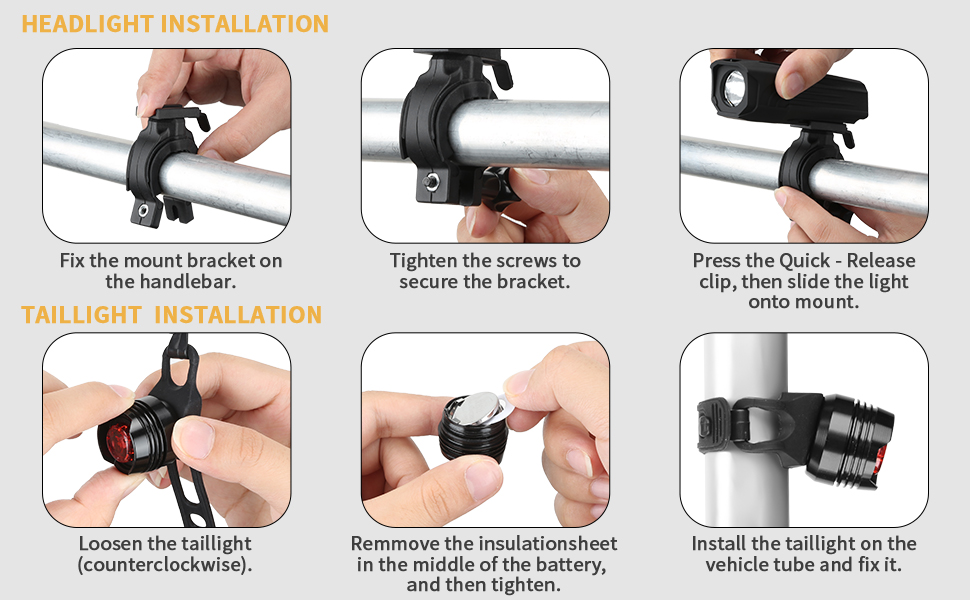 HEADLIGHT INSTALLATION

Fix the mount bracket on the handlebar.

Tighten the screws to secure the bracket.

Press the Quick - Release clip, then slide the light onto mount.

TAILLIGHT INSTALLATION

Loosen the taillight (counterclockwise).

Remmove the insulationsheet in the middle of the battery, and then tighten.

Install the taillight on the vehicle tube and fix it.