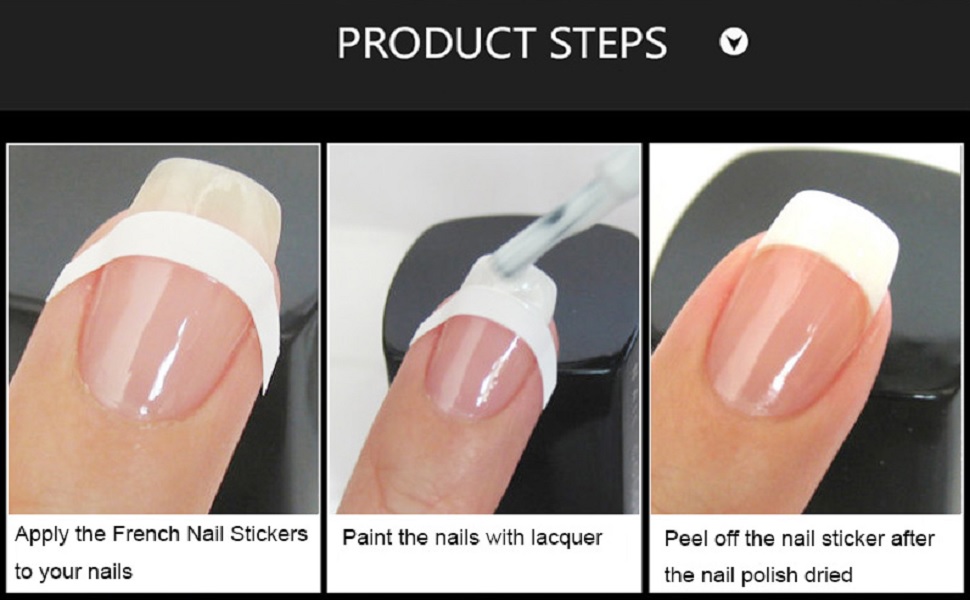 PRODUCT STEPS

Apply the French Nail Stickers to your nails

Paint the nails with lacquer

Peel off the nail sticker after the nail polish dried