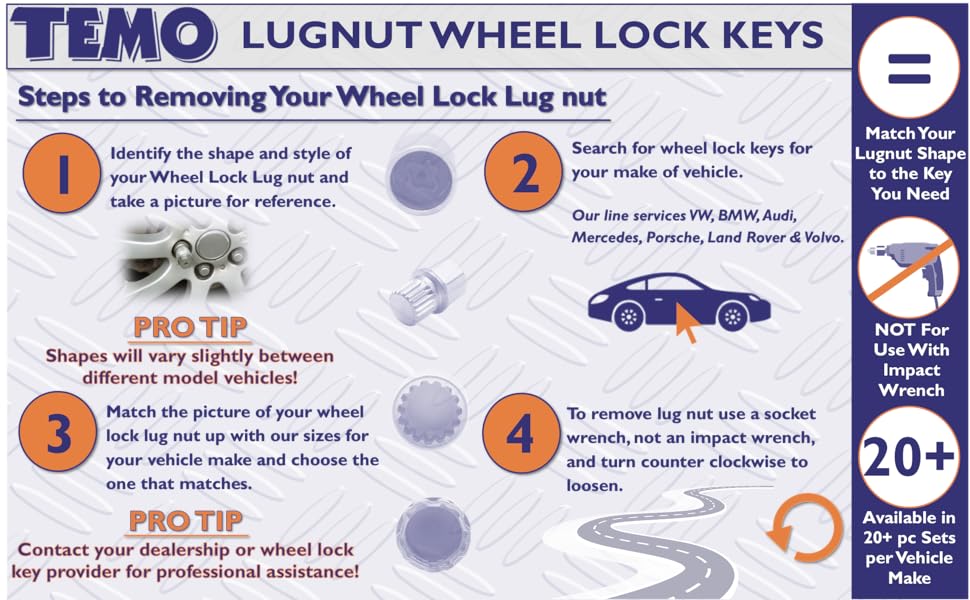 TEMO LUGNUT WHEEL LOCK KEYS

Steps to Removing Your Wheel Lock Lug nut

1 Identify the shape and style of your Wheel Lock Lug nut and take a picture for reference.

PRO TIP
Shapes will vary slightly between different model vehicles!

2 Search for wheel lock keys for your make of vehicle.

Our line services VW, BMW, Audi, Mercedes, Porsche, Land Rover & Volvo.

3 Match the picture of your wheel lock lug nut up with our sizes for your vehicle make and choose the one that matches.

PRO TIP
Contact your dealership or wheel lock key provider for professional assistance!

4 To remove lug nut use a socket wrench, not an impact wrench, and turn counter clockwise to loosen.

=
Match Your Lugnut Shape to the Key You Need

NOT For Use With Impact Wrench

20+
Available in 20+ pc Sets per Vehicle Make