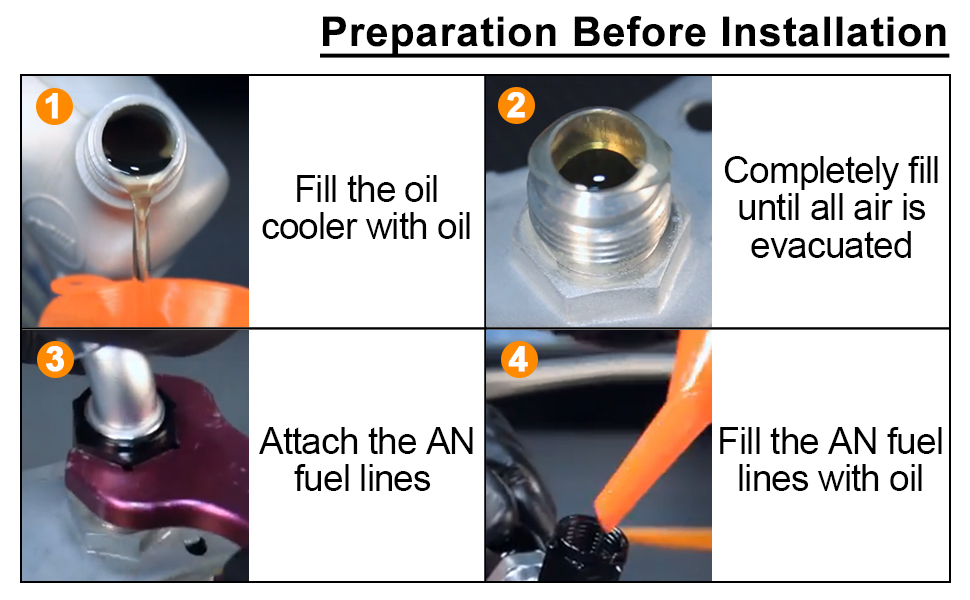 Preparation Before Installation

1

Fill the oil cooler with oil

2

Completely fill until all air is evacuated

3

Attach the AN fuel lines

4

Fill the AN fuel lines with oil