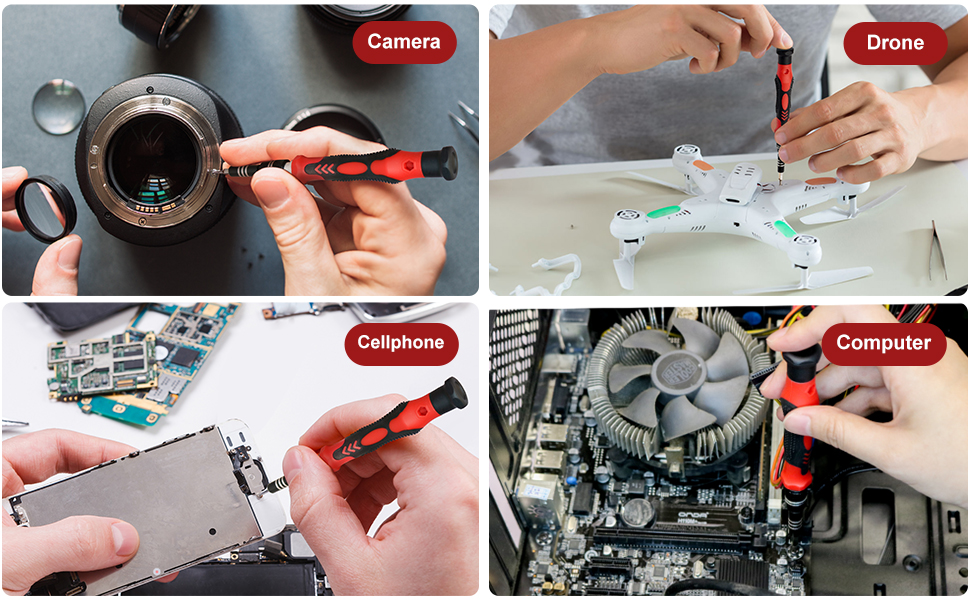 Camera

Drone

Cellphone

Computer