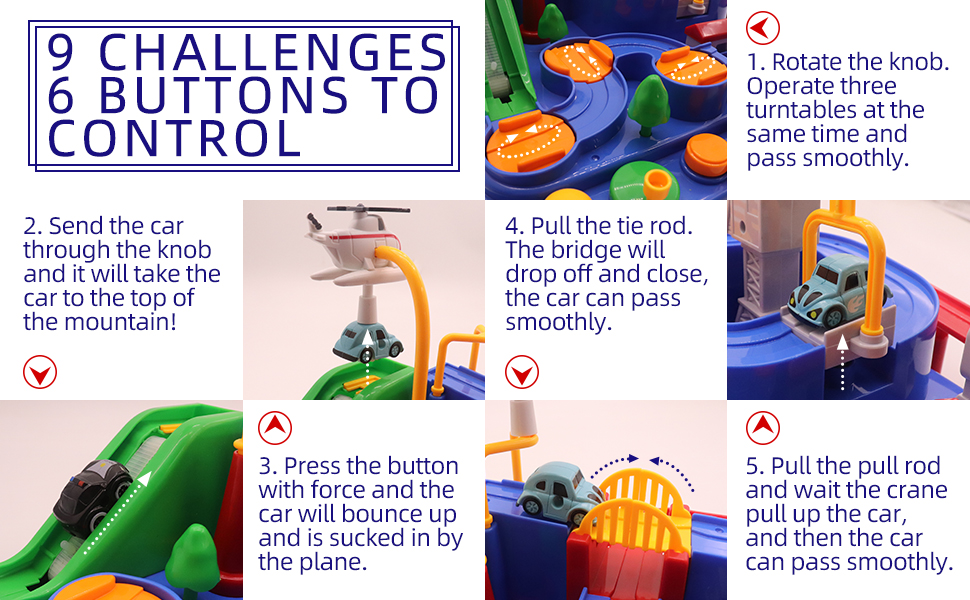 9 CHALLENGES
6 BUTTONS TO
CONTROL

1. Rotate the knob. Operate three turntables at the same time and pass smoothly.

2. Send the car through the knob and it will take the car to the top of the mountain!

4. Pull the tie rod. The bridge will drop off and close, the car can pass smoothly.

3. Press the button with force and the car will bounce up and is sucked in by the plane.

5. Pull the pull rod and wait the crane pull up the car, and then the car can pass smoothly.