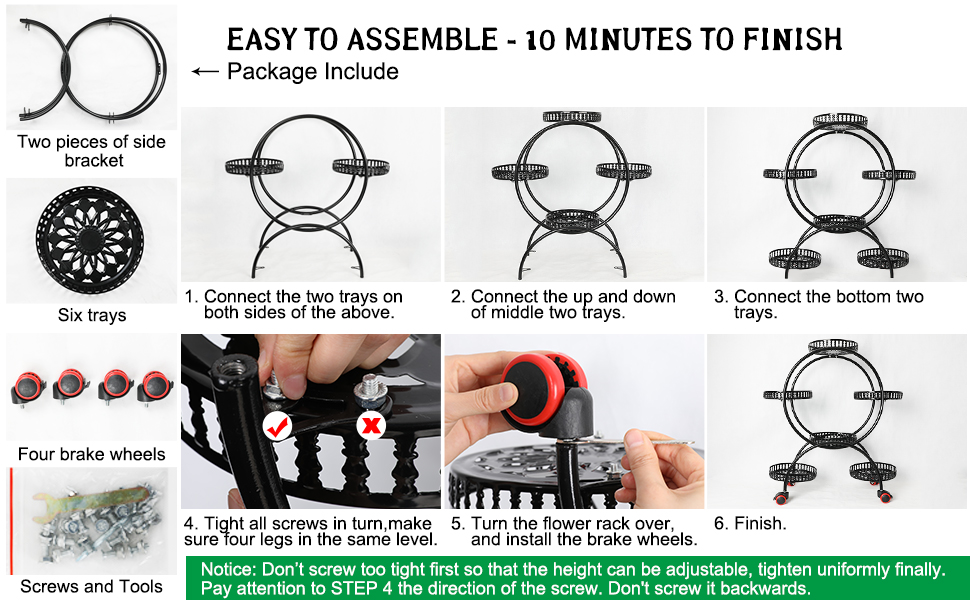 EASY TO ASSEMBLE - 10 MINUTES TO FINISH

← Package Include

Two pieces of side bracket

Six trays

Four brake wheels

Screws and Tools

1. Connect the two trays on both sides of the above.

2. Connect the up and down of middle two trays.

3. Connect the bottom two trays.

4. Tight all screws in turn,make sure four legs in the same level.

5. Turn the flower rack over, and install the brake wheels.

6. Finish.

Notice: Don't screw too tight first so that the height can be adjustable, tighten uniformly finally. Pay attention to STEP 4 the direction of the screw. Don't screw it backwards.