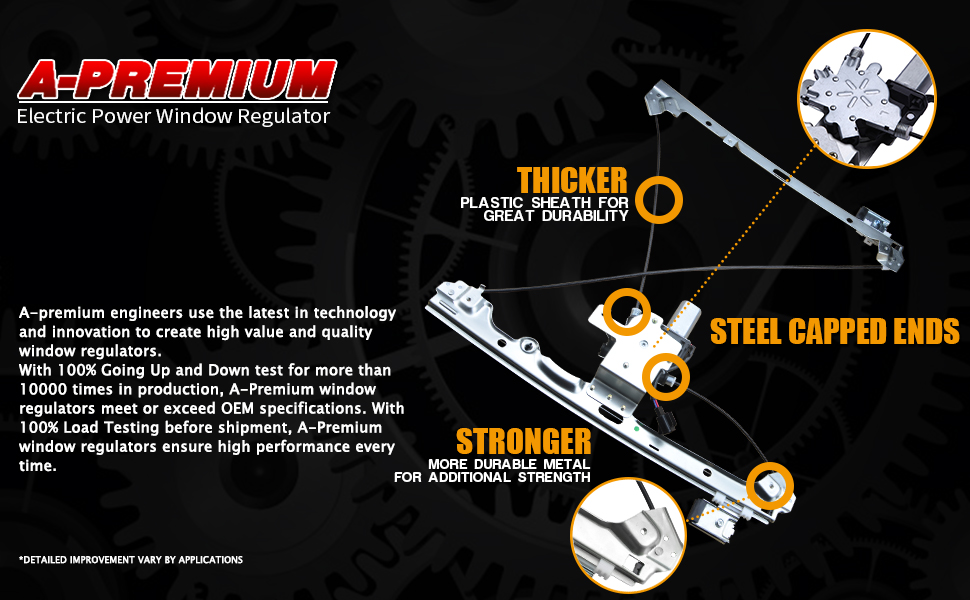 A-PREMIUM
Electric Power Window Regulator

THICKER
PLASTIC SHEATH FOR GREAT DURABILITY

STEEL CAPPED ENDS

A-premium engineers use the latest in technology and innovation to create high value and quality window regulators.
With 100% Going Up and Down test for more than 10000 times in production, A-Premium window regulators meet or exceed OEM specifications. With 100% Load Testing before shipment, A-Premium window regulators ensure high performance every time.

STRONGER
MORE DURABLE METAL FOR ADDITIONAL STRENGTH

*DETAILED IMPROVEMENT VARY BY APPLICATIONS