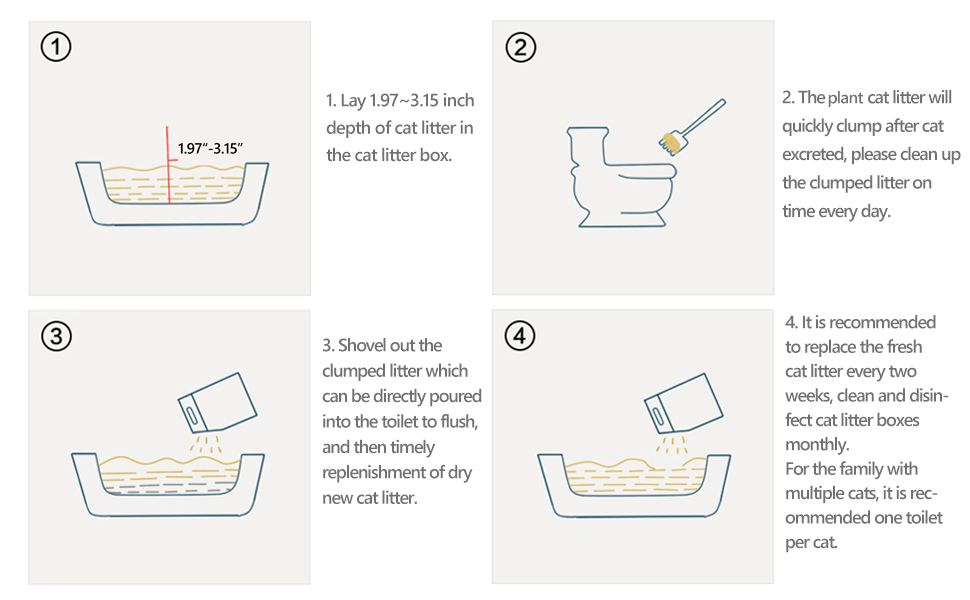 ①

1.97"-3.15"

1. Lay 1.97~3.15 inch depth of cat litter in the cat litter box.

②

2. The plant cat litter will quickly clump after cat excreted, please clean up the clumped litter on time every day.

③

3. Shovel out the clumped litter which can be directly poured into the toilet to flush, and then timely replenishment of dry new cat litter.

④

4. It is recommended to replace the fresh cat litter every two weeks, clean and disinfect cat litter boxes monthly.
For the family with multiple cats, it is recommended one toilet per cat.