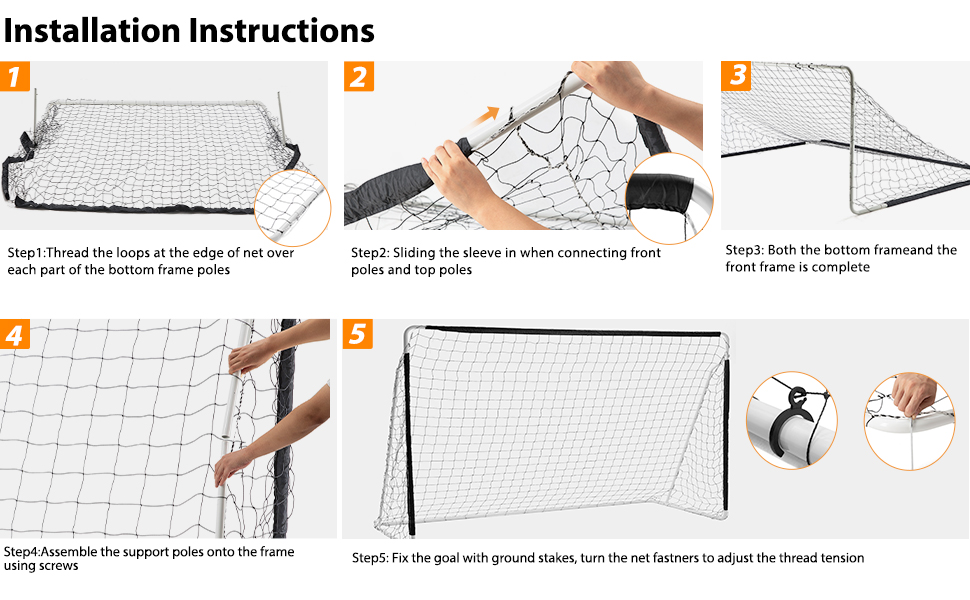 Installation Instructions

1

Step1:Thread the loops at the edge of net over each part of the bottom frame poles

2

Step2: Sliding the sleeve in when connecting front poles and top poles

3

Step3: Both the bottom frameand the front frame is complete

4

Step4:Assemble the support poles onto the frame using screws

5

Step5: Fix the goal with ground stakes, turn the net fastners to adjust the thread tension