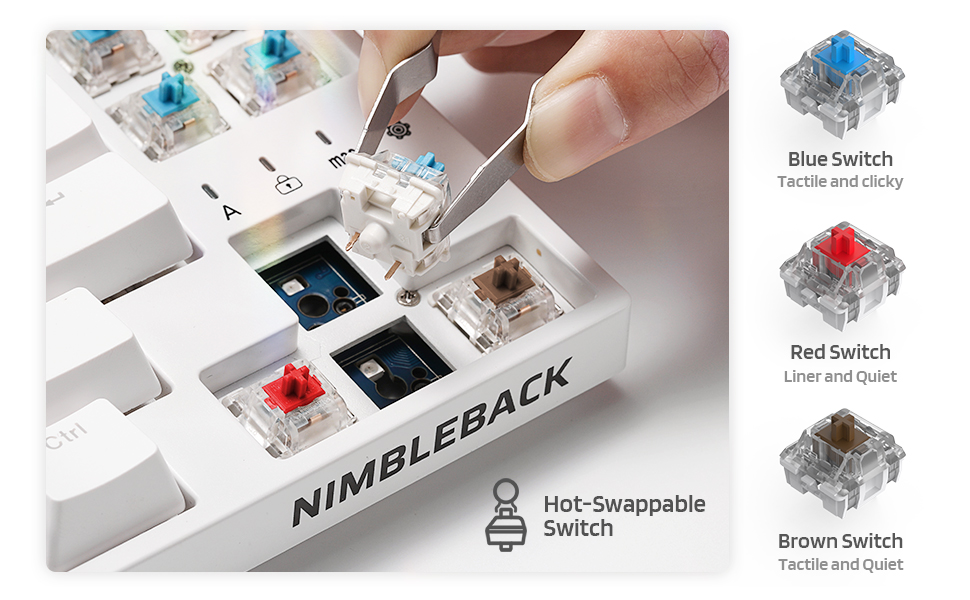 A

Ctrl

NIMBLEBACK

Hot-Swappable Switch

Blue Switch
Tactile and clicky

Red Switch
Liner and Quiet

Brown Switch
Tactile and Quiet