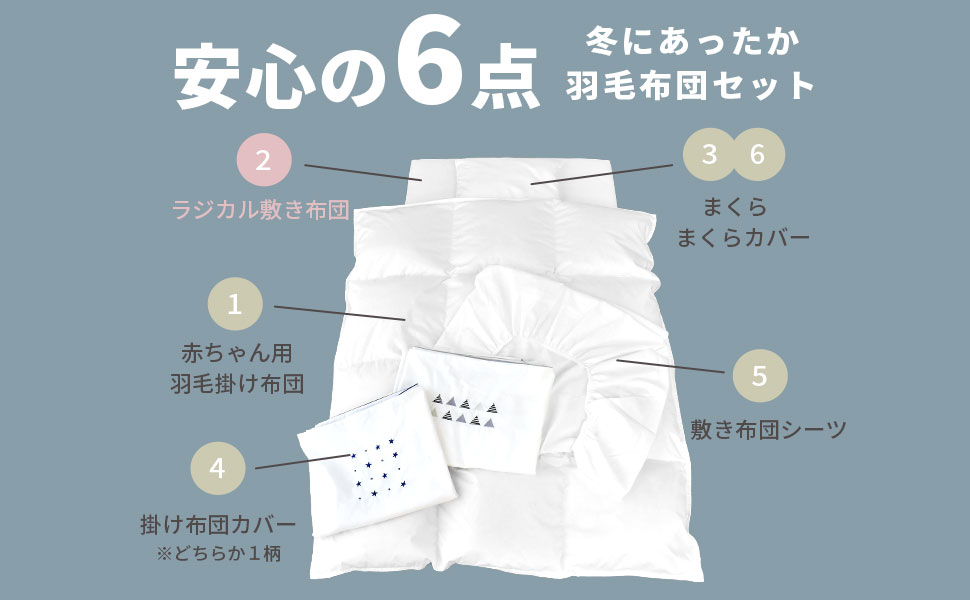 安心の6点

冬にあったか
羽毛布団セット

2
ラジカル敷き布団

3 6
まくら
まくらカバー

1
赤ちゃん用
羽毛掛け布団

5
敷き布団シーツ

4
掛け布団カバー
※どちらか1柄