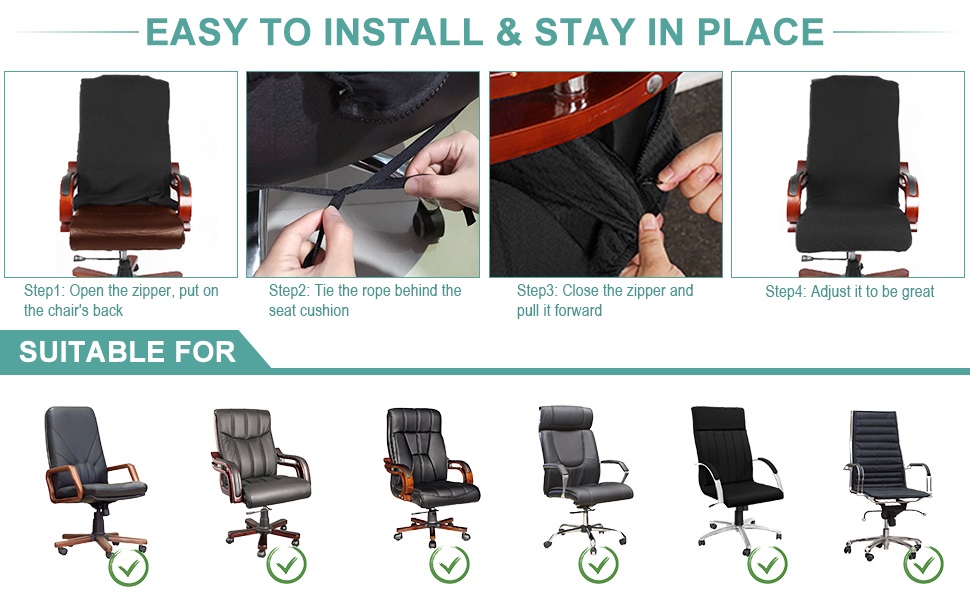 EASY TO INSTALL & STAY IN PLACE

Step1: Open the zipper, put on the chair's back

Step2: Tie the rope behind the seat cushion

Step3: Close the zipper and pull it forward

Step4: Adjust it to be great

SUITABLE FOR