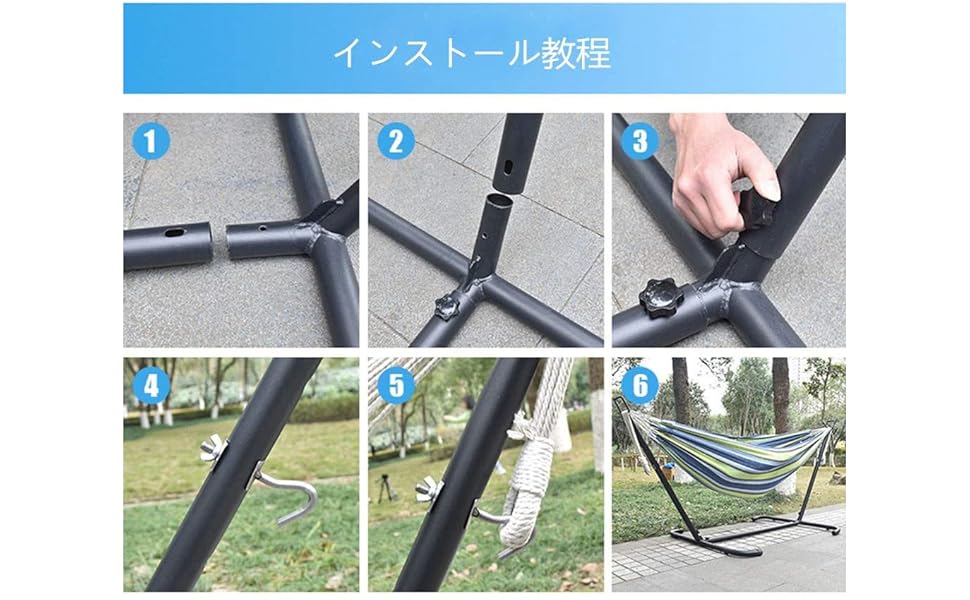 インストール教程

1

2

3

4

5

6