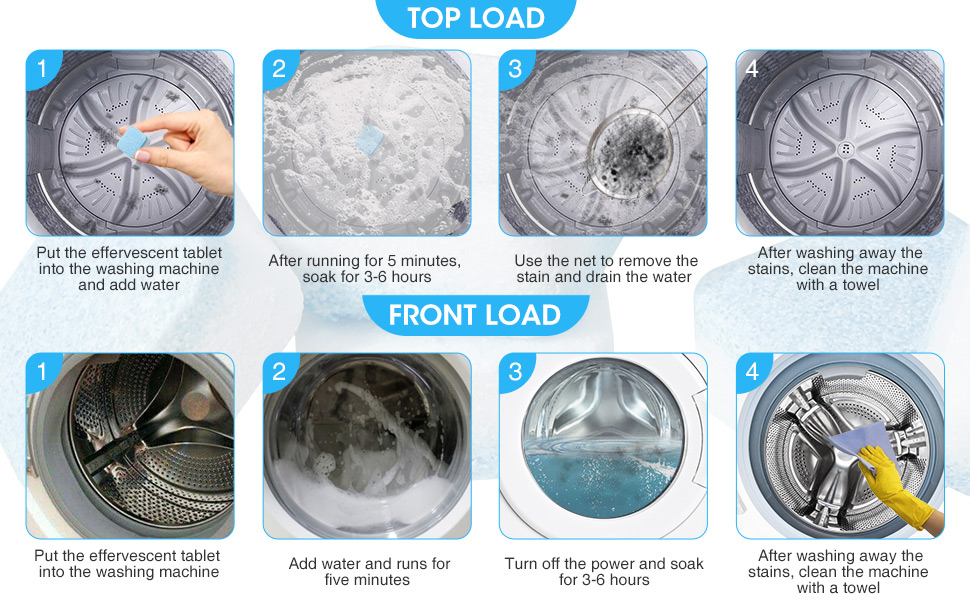 TOP LOAD

1
Put the effervescent tablet into the washing machine and add water

2
After running for 5 minutes, soak for 3-6 hours

3
Use the net to remove the stain and drain the water

4
After washing away the stains, clean the machine with a towel

FRONT LOAD

1
Put the effervescent tablet into the washing machine

2
Add water and runs for five minutes

3
Turn off the power and soak for 3-6 hours

4
After washing away the stains, clean the machine with a towel