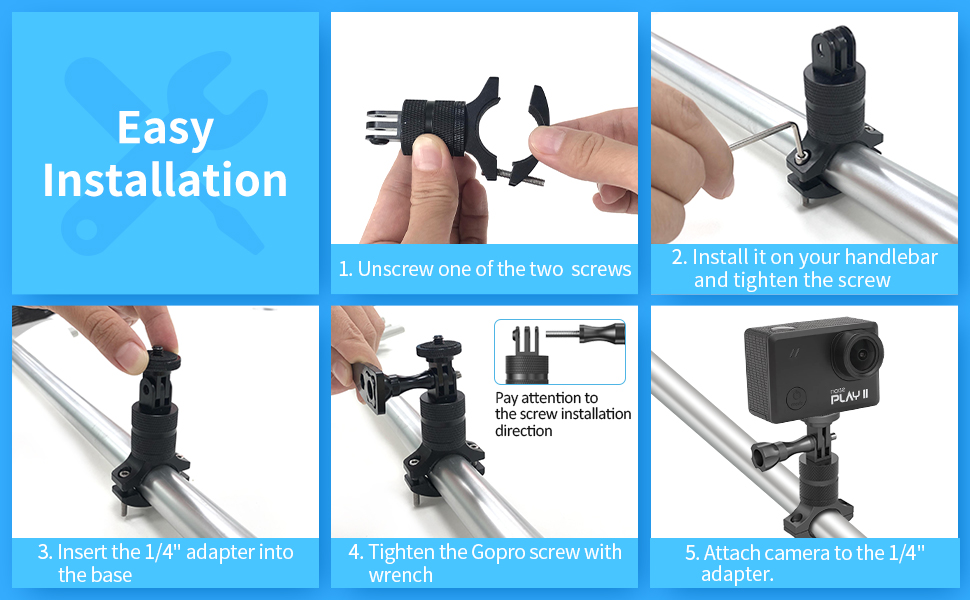 Easy Installation

1. Unscrew one of the two screws

2. Install it on your handlebar and tighten the screw

3. Insert the 1/4" adapter into the base

Pay attention to the screw installation direction

4. Tighten the Gopro screw with wrench

PLAY II

5. Attach camera to the 1/4" adapter.