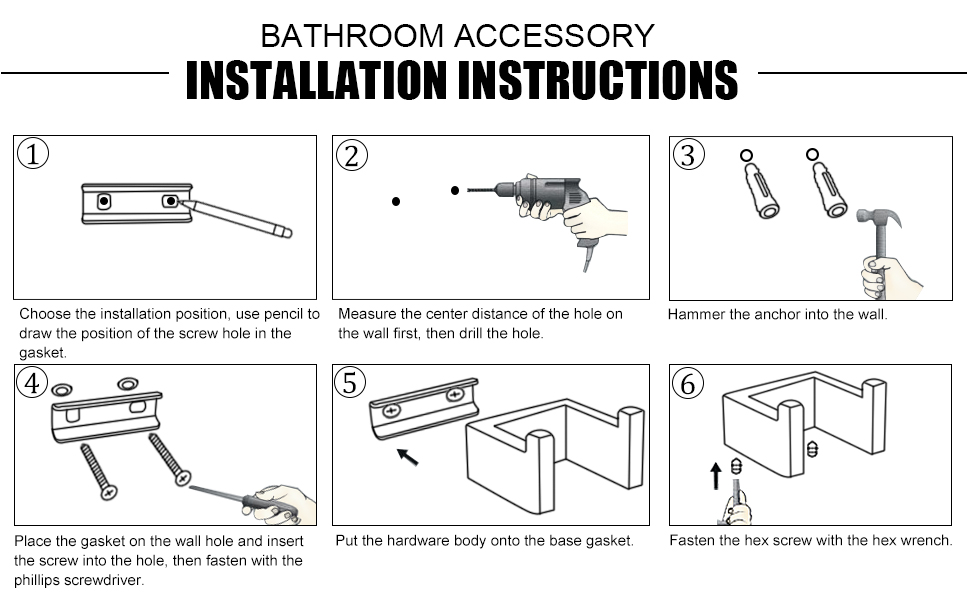 BATHROOM ACCESSORY

INSTALLATION INSTRUCTIONS

①

Choose the installation position, use pencil to draw the position of the screw hole in the gasket.

②

Measure the center distance of the hole on the wall first, then drill the hole.

③

Hammer the anchor into the wall.

④

Place the gasket on the wall hole and insert the screw into the hole, then fasten with the phillips screwdriver.

⑤

Put the hardware body onto the base gasket.

⑥

Fasten the hex screw with the hex wrench.