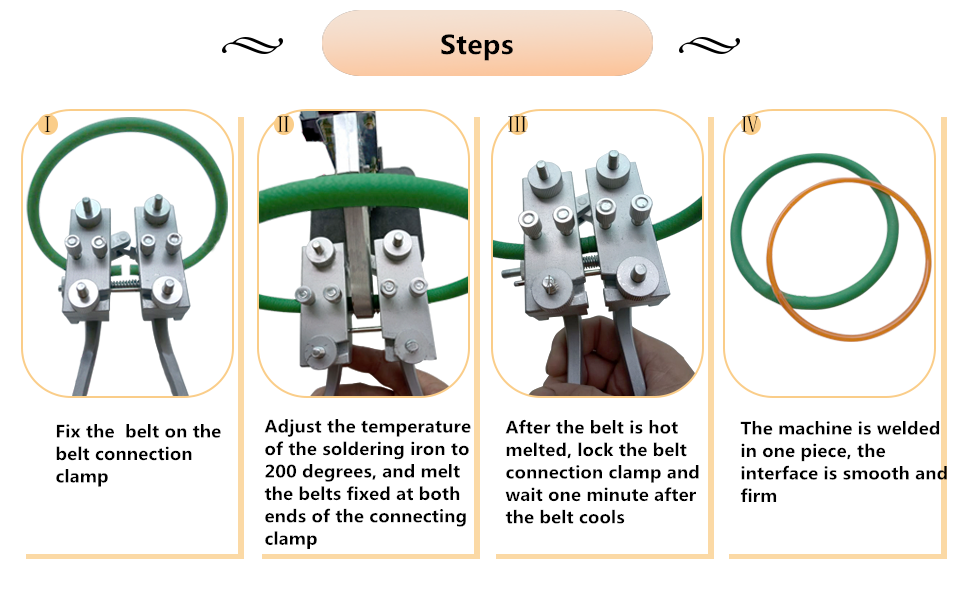 Steps

Ⅰ

Fix the belt on the belt connection clamp

Ⅱ

Adjust the temperature of the soldering iron to 200 degrees, and melt the belts fixed at both ends of the connecting clamp

Ⅲ

After the belt is hot melted, lock the belt connection clamp and wait one minute after the belt cools

Ⅳ

The machine is welded in one piece, the interface is smooth and firm