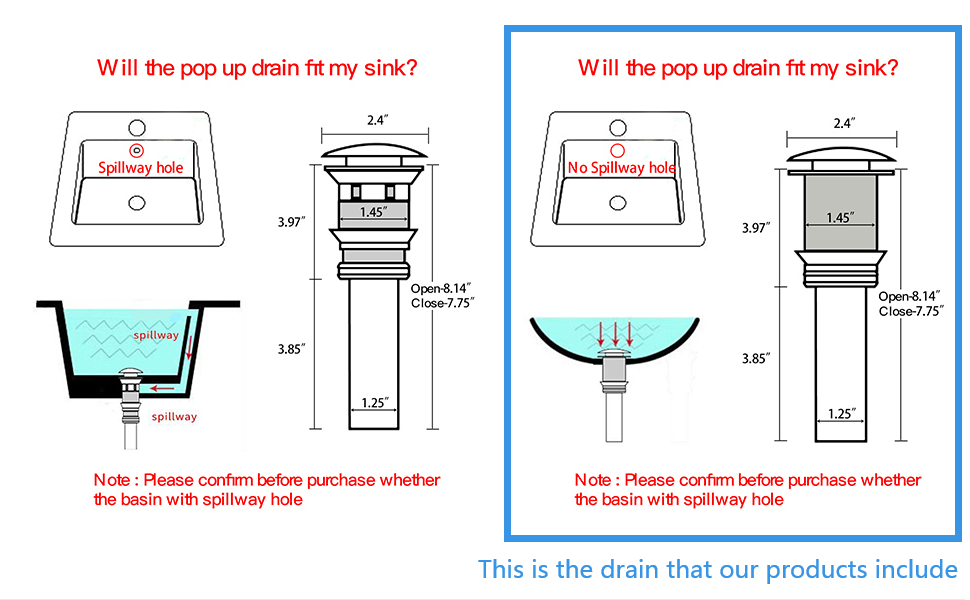 Will the pop up drain fit my sink?

Spillway hole

2.4″

1.45″

3.97″

Open-8.14″
Close-7.75″

3.85″

1.25″

spillway

spillway

Note : Please confirm before purchase whether the basin with spillway hole

Will the pop up drain fit my sink?

No Spillway hole

2.4″

1.45″

3.97″

Open-8.14″
Close-7.75″

3.85″

1.25″

Note : Please confirm before purchase whether the basin with spillway hole

This is the drain that our products include