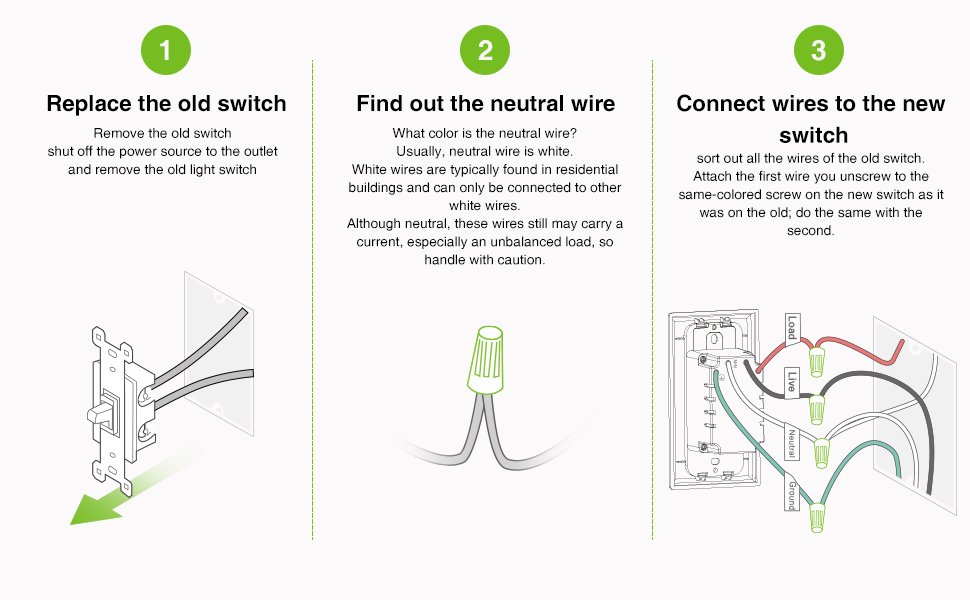 1

Replace the old switch

Remove the old switch
shut off the power source to the outlet
and remove the old light switch

2

Find out the neutral wire

What color is the neutral wire?
Usually, neutral wire is white.
White wires are typically found in residential buildings and can only be connected to other white wires.
Although neutral, these wires still may carry a current, especially an unbalanced load, so handle with caution.

3

Connect wires to the new switch

sort out all the wires of the old switch.
Attach the first wire you unscrew to the same-colored screw on the new switch as it was on the old; do the same with the second.

Load

Live

Neutral

Ground