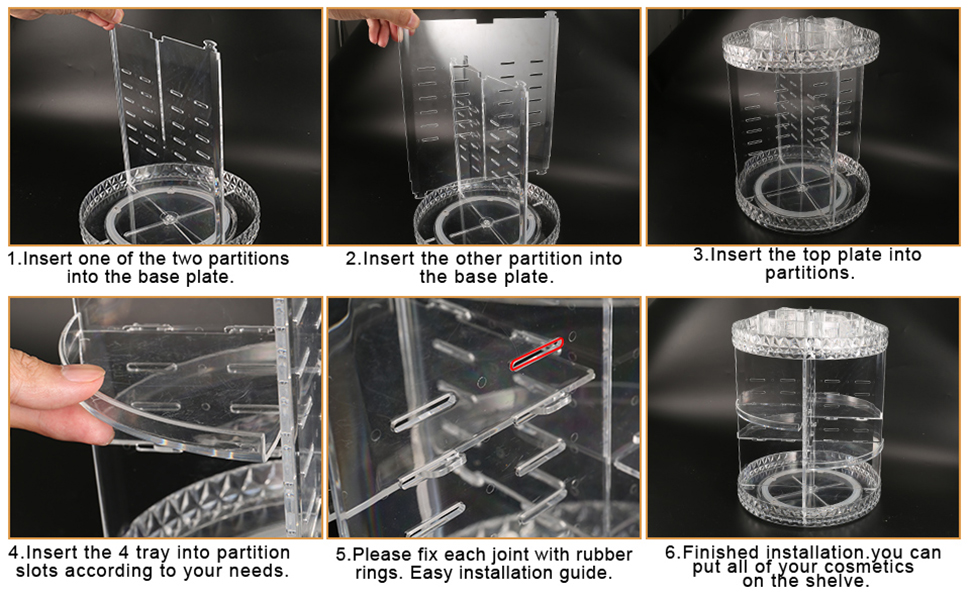 1.Insert one of the two partitions into the base plate.

2.Insert the other partition into the base plate.

3.Insert the top plate into partitions.

4.Insert the 4 tray into partition slots according to your needs.

5.Please fix each joint with rubber rings. Easy installation guide.

6.Finished installation.you can put all of your cosmetics on the shelve.