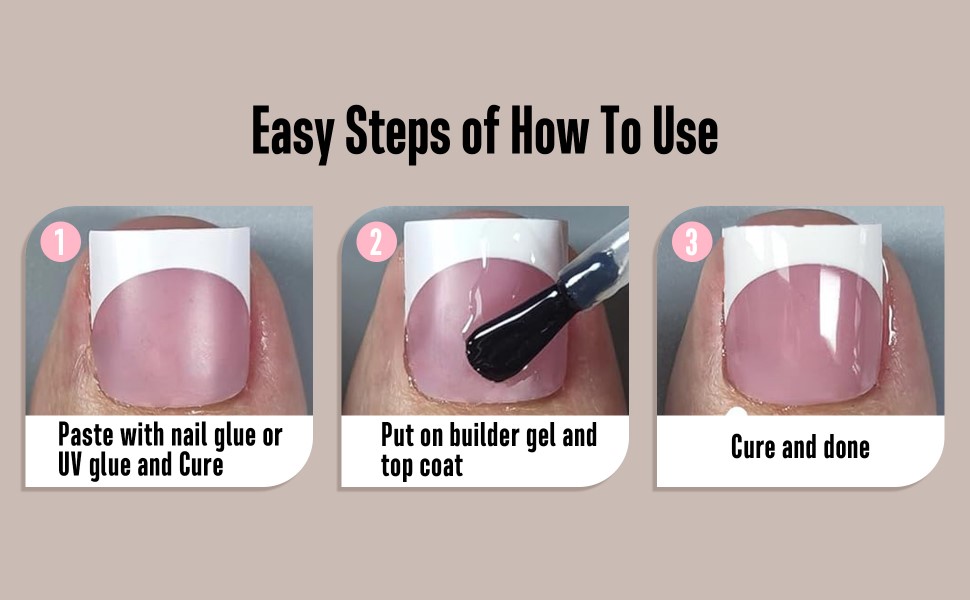 Easy Steps of How To Use

1

Paste with nail glue or UV glue and Cure

2

Put on builder gel and top coat

3

Cure and done