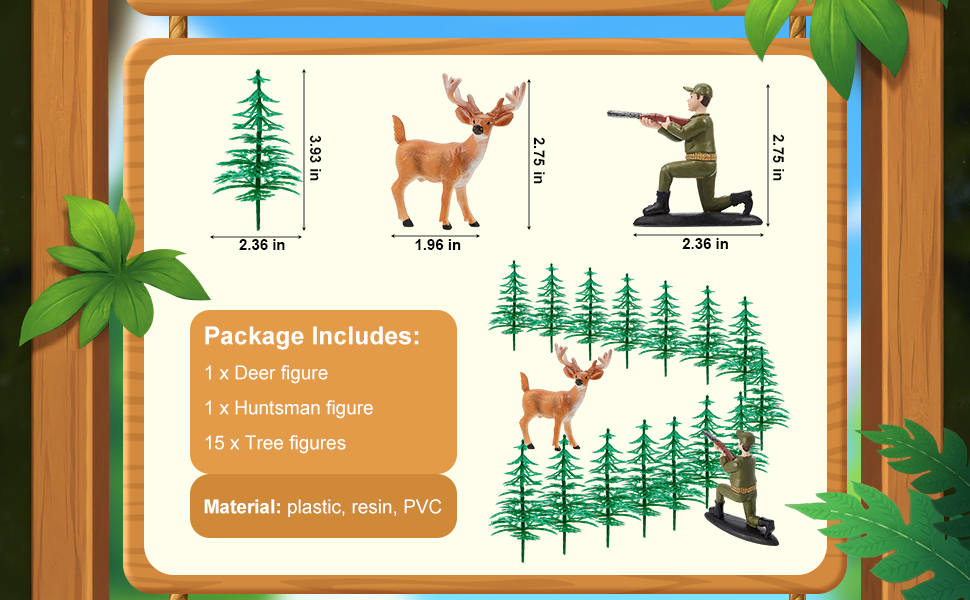 3.93 in
2.36 in
2.75 in
1.96 in
2.75 in
2.36 in

Package Includes:
1 x Deer figure
1 x Huntsman figure
15 x Tree figures

Material: plastic, resin, PVC