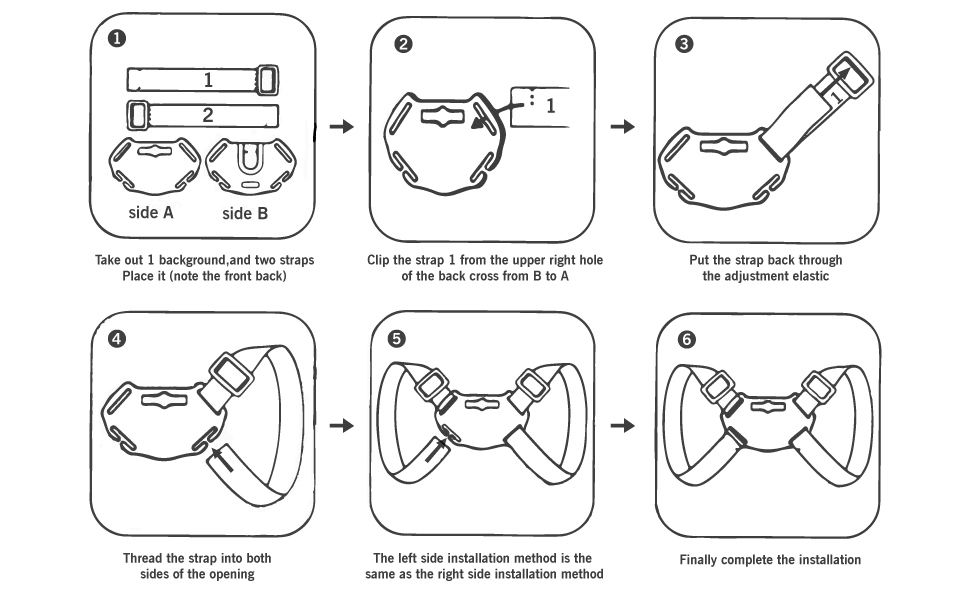 ❶

1

2

side A side B

Take out 1 background,and two straps Place it (note the front back)

❷

1

Clip the strap 1 from the upper right hole of the back cross from B to A

❸

1

Put the strap back through the adjustment elastic

❹

Thread the strap into both sides of the opening

❺

The left side installation method is the same as the right side installation method

❻

Finally complete the installation