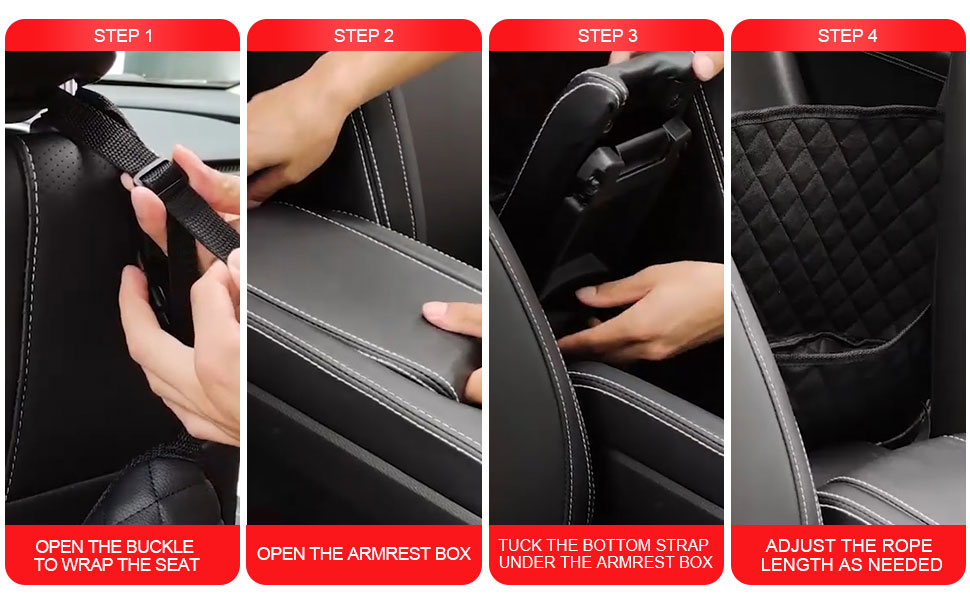 STEP 1

OPEN THE BUCKLE TO WRAP THE SEAT

STEP 2

OPEN THE ARMREST BOX

STEP 3

TUCK THE BOTTOM STRAP UNDER THE ARMREST BOX

STEP 4

ADJUST THE ROPE LENGTH AS NEEDED