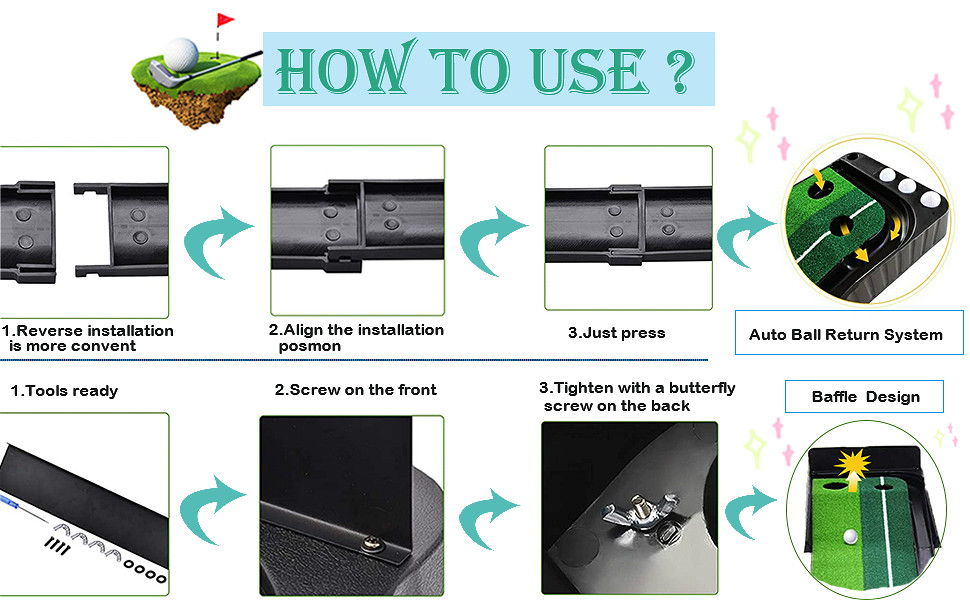 HOW TO USE ?

1.Reverse installation is more convent

2.Align the installation posmon

3.Just press

Auto Ball Return System

1.Tools ready

2.Screw on the front

3.Tighten with a butterfly screw on the back

Baffle Design