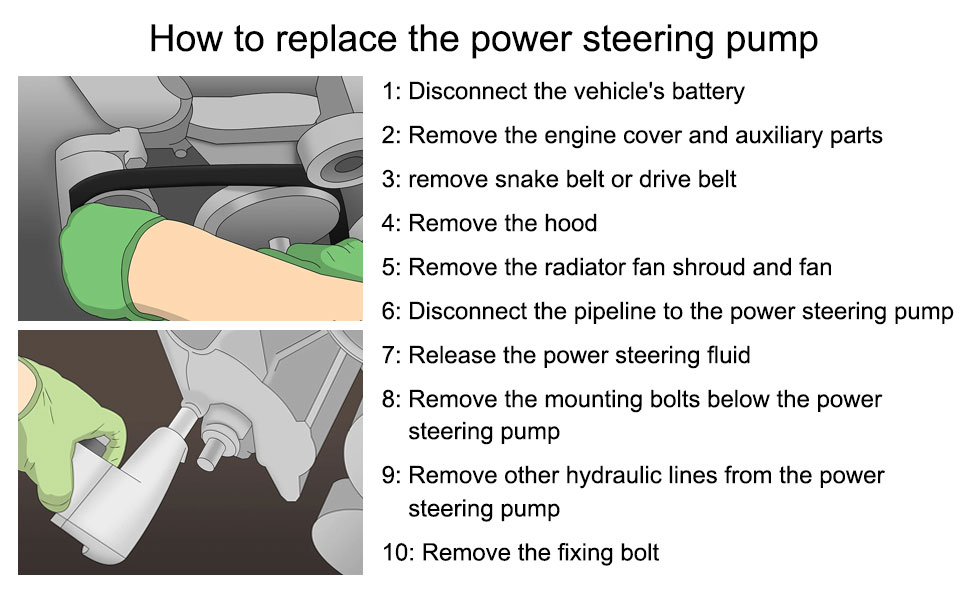 How to replace the power steering pump

1: Disconnect the vehicle's battery

2: Remove the engine cover and auxiliary parts

3: remove snake belt or drive belt

4: Remove the hood

5: Remove the radiator fan shroud and fan

6: Disconnect the pipeline to the power steering pump

7: Release the power steering fluid

8: Remove the mounting bolts below the power steering pump

9: Remove other hydraulic lines from the power steering pump

10: Remove the fixing bolt