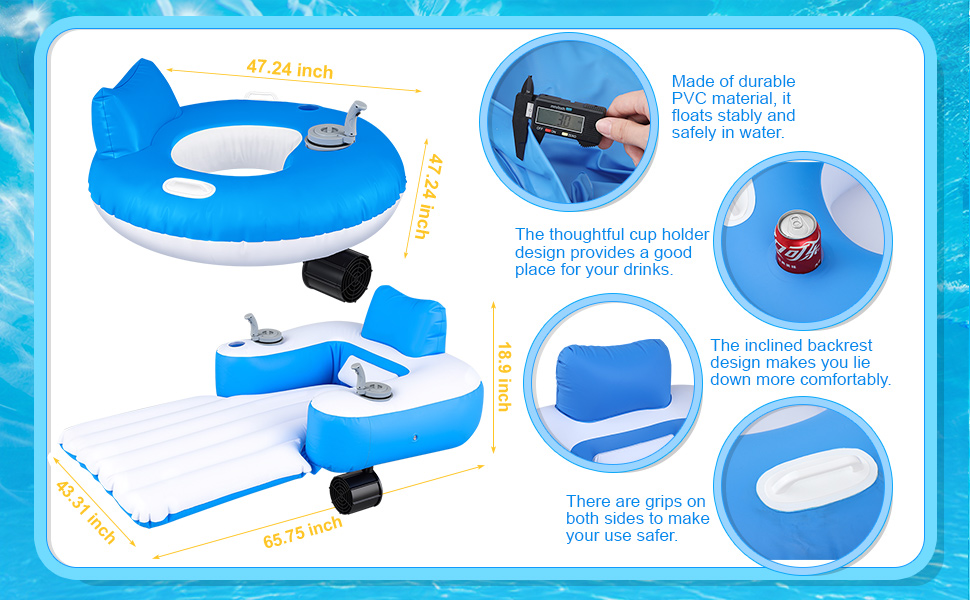 47.24 inch

47.24 inch

18.9 inch

43.31 inch

65.75 inch

Made of durable PVC material, it floats stably and safely in water.

The thoughtful cup holder design provides a good place for your drinks.

The inclined backrest design makes you lie down more comfortably.

There are grips on both sides to make your use safer.