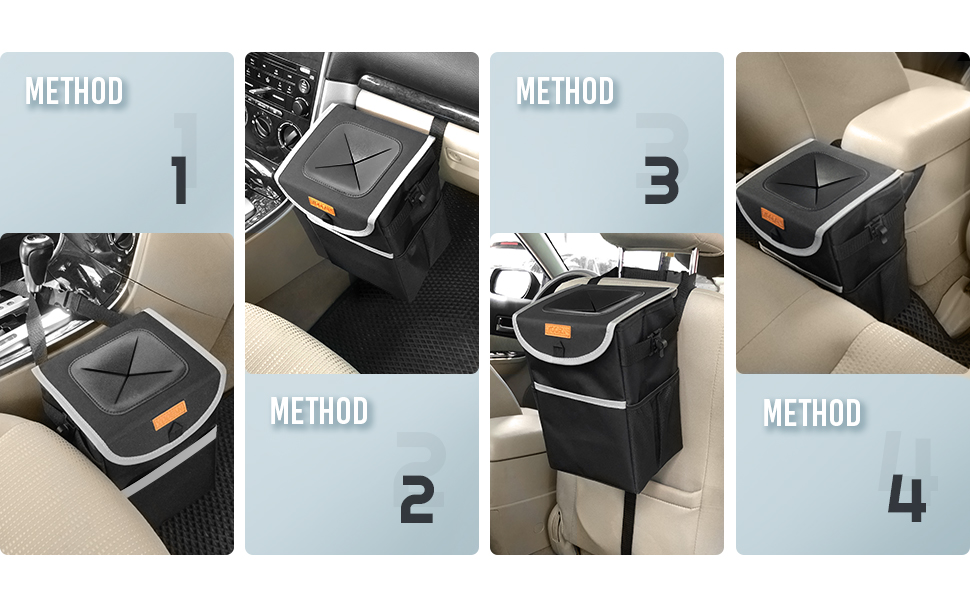 METHOD
1

METHOD
2

METHOD
3

METHOD
4