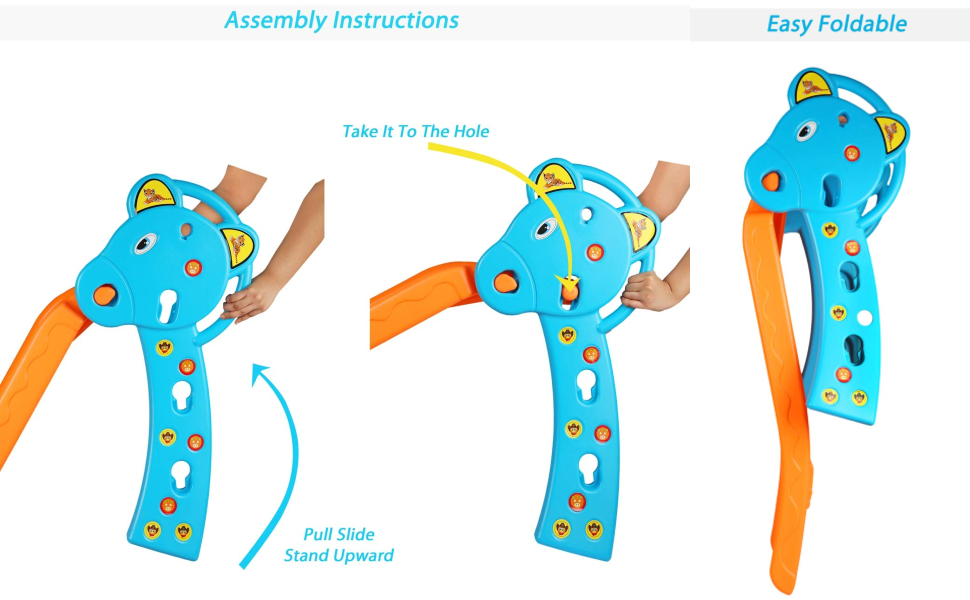 Assembly Instructions

Easy Foldable

Take It To The Hole

Pull Slide Stand Upward