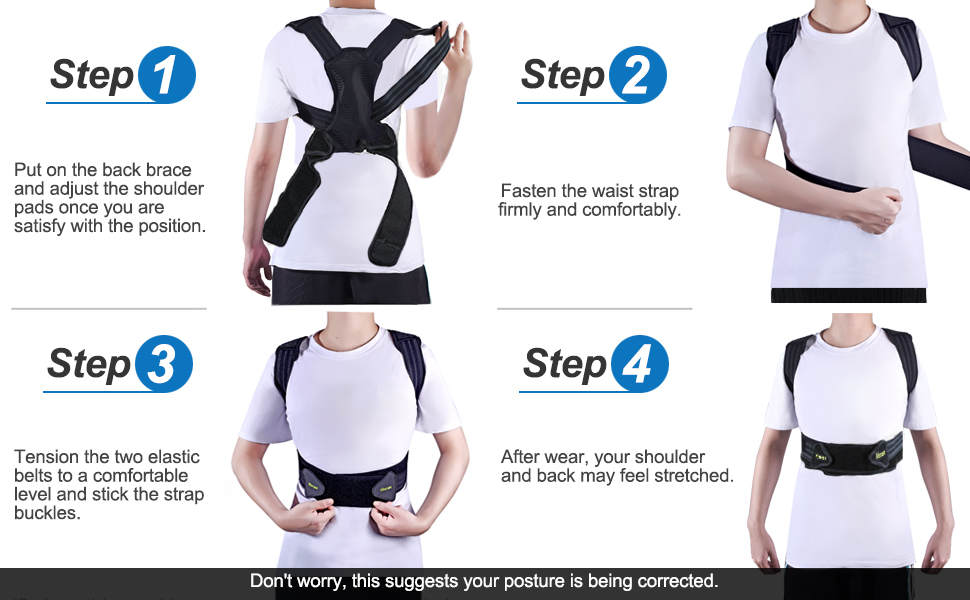 Step 1

Put on the back brace and adjust the shoulder pads once you are satisfy with the position.

Step 2

Fasten the waist strap firmly and comfortably.

Step 3

Tension the two elastic belts to a comfortable level and stick the strap buckles.

Step 4

After wear, your shoulder and back may feel stretched.

Don't worry, this suggests your posture is being corrected.