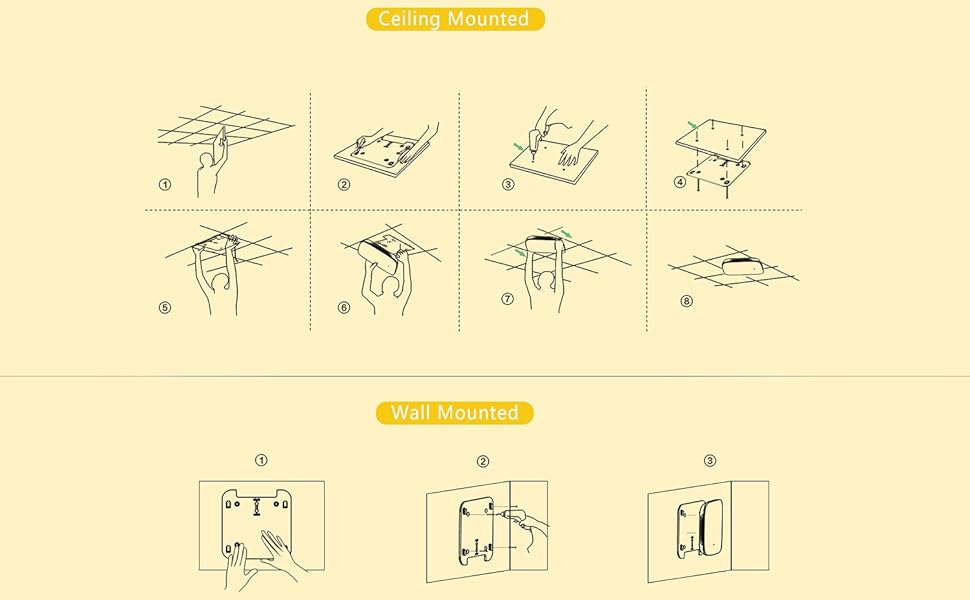 Ceiling Mounted

①

②

③

④

⑤

⑥

⑦

⑧

Wall Mounted

①

②

③