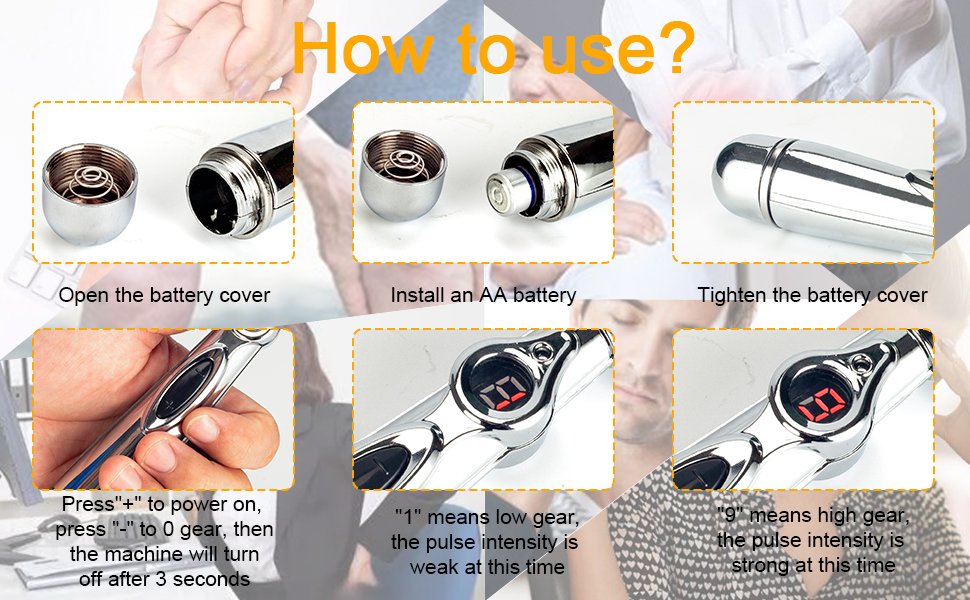 How to use?

Open the battery cover

Install an AA battery

Tighten the battery cover

Press"+" to power on, press "-" to 0 gear, then the machine will turn off after 3 seconds

"1" means low gear, the pulse intensity is weak at this time

"9" means high gear, the pulse intensity is strong at this time