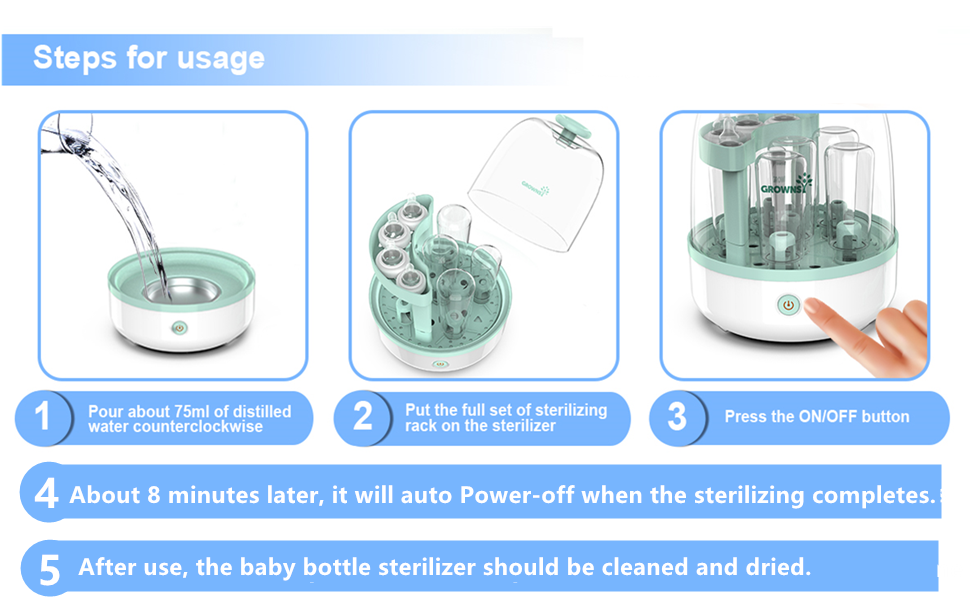 Steps for usage

GROWNSY

GROWNSY

1 Pour about 75ml of distilled water counterclockwise

2 Put the full set of sterilizing rack on the sterilizer

3 Press the ON/OFF button

4 About 8 minutes later, it will auto Power-off when the sterilizing completes.

5 After use, the baby bottle sterilizer should be cleaned and dried.