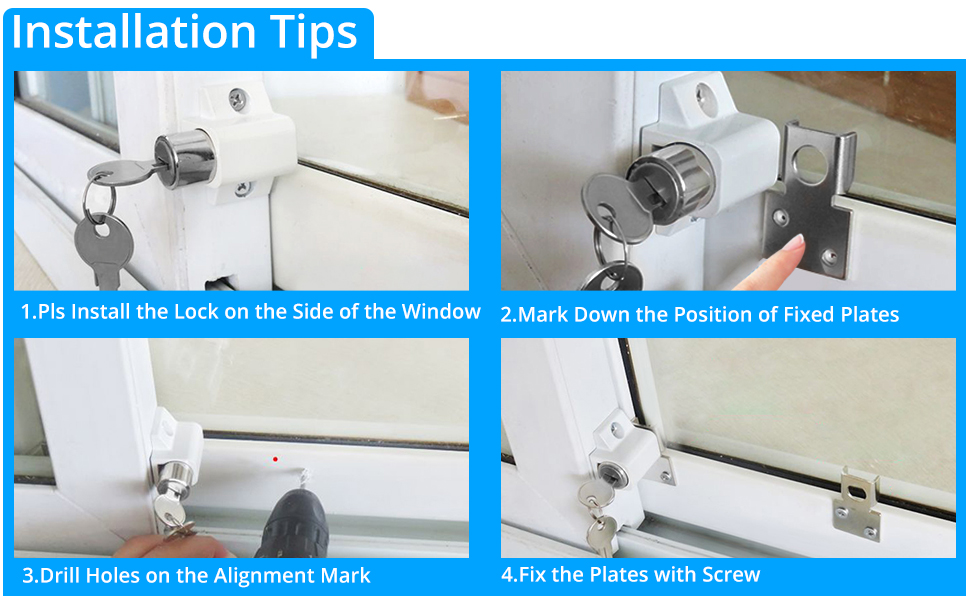 Installation Tips

1.Pls Install the Lock on the Side of the Window

2.Mark Down the Position of Fixed Plates

3.Drill Holes on the Alignment Mark

4.Fix the Plates with Screw