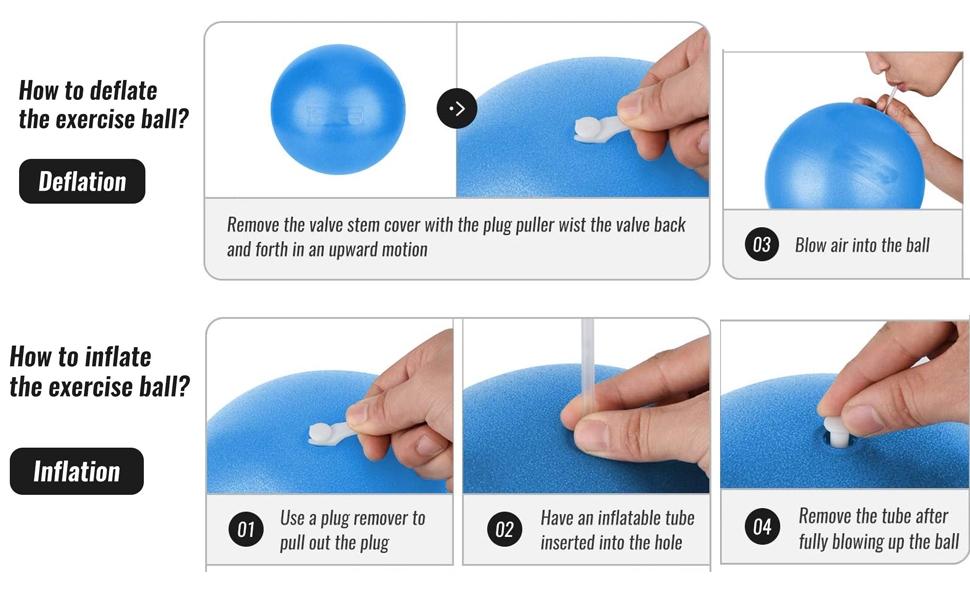 How to deflate the exercise ball?

Deflation

Remove the valve stem cover with the plug puller wist the valve back and forth in an upward motion

03 Blow air into the ball

How to inflate the exercise ball?

Inflation

01 Use a plug remover to pull out the plug

02 Have an inflatable tube inserted into the hole

04 Remove the tube after fully blowing up the ball