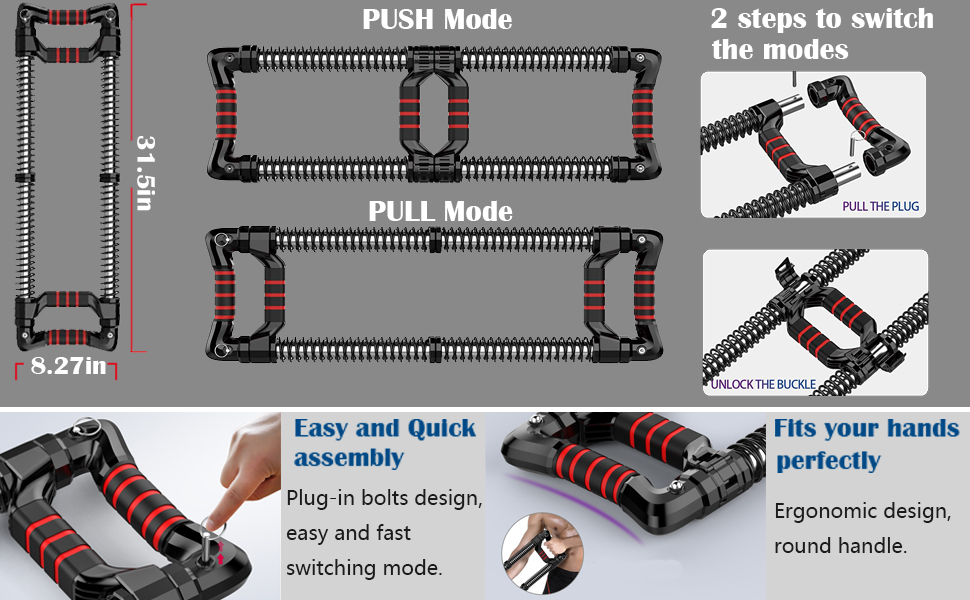 31.5in

8.27in

PUSH Mode

PULL Mode

2 steps to switch the modes

PULL THE PLUG

UNLOCK THE BUCKLE

Easy and Quick assembly

Plug-in bolts design, easy and fast switching mode.

Fits your hands perfectly

Ergonomic design, round handle.