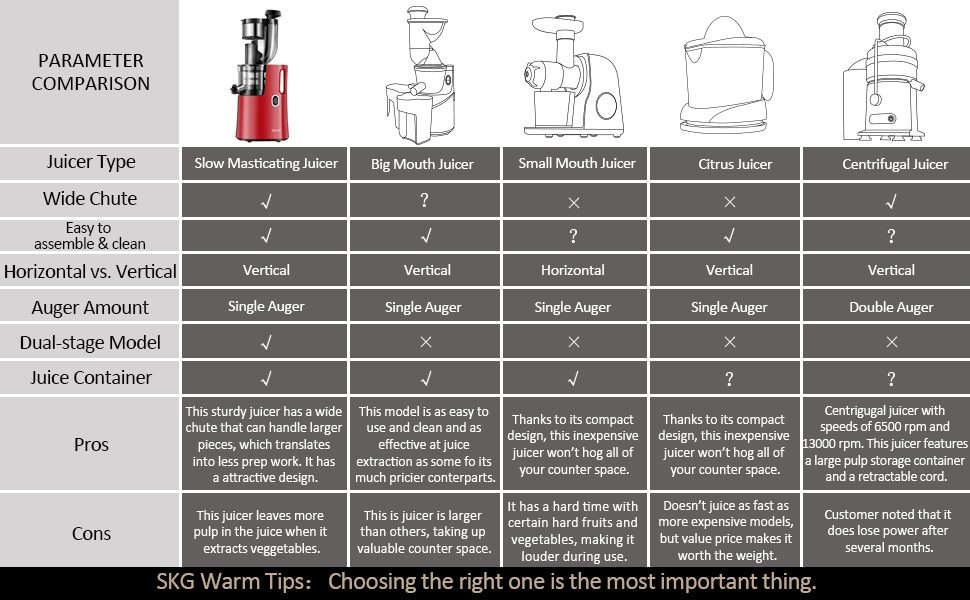 | PARAMETER COMPARISON | | | | | |
|---|---|---|---|---|---|
| Juicer Type | Slow Masticating Juicer | Big Mouth Juicer | Small Mouth Juicer | Citrus Juicer | Centrifugal Juicer |
| Wide Chute | √ | ? | × | × | √ |
| Easy to assemble & clean | √ | √ | ? | √ | ? |
| Horizontal vs. Vertical | Vertical | Vertical | Horizontal | Vertical | Vertical |
| Auger Amount | Single Auger | Single Auger | Single Auger | Single Auger | Double Auger |
| Dual-stage Model | √ | × | × | × | × |
| Juice Container | √ | √ | √ | ? | ? |
| Pros | This sturdy juicer has a wide chute that can handle larger pieces, which translates into less prep work. It has a attractive design. | This model is as easy to use and clean and as effective at juice extraction as some fo its much pricier conterparts. | Thanks to its compact design, this inexpensive juicer won't hog all of your counter space. | Thanks to its compact design, this inexpensive juicer won't hog all of your counter space. | Centrigugal juicer with speeds of 6500 rpm and 13000 rpm. This juicer features a large pulp storage container and a retractable cord. |
| Cons | This juicer leaves more pulp in the juice when it extracts veggetables. | This is juicer is larger than others, taking up valuable counter space. | It has a hard time with certain hard fruits and vegetables, making it louder during use. | Doesn't juice as fast as more expensive models, but value price makes it worth the weight. | Customer noted that it does lose power after several months. |

SKG Warm Tips: Choosing the right one is the most important thing.